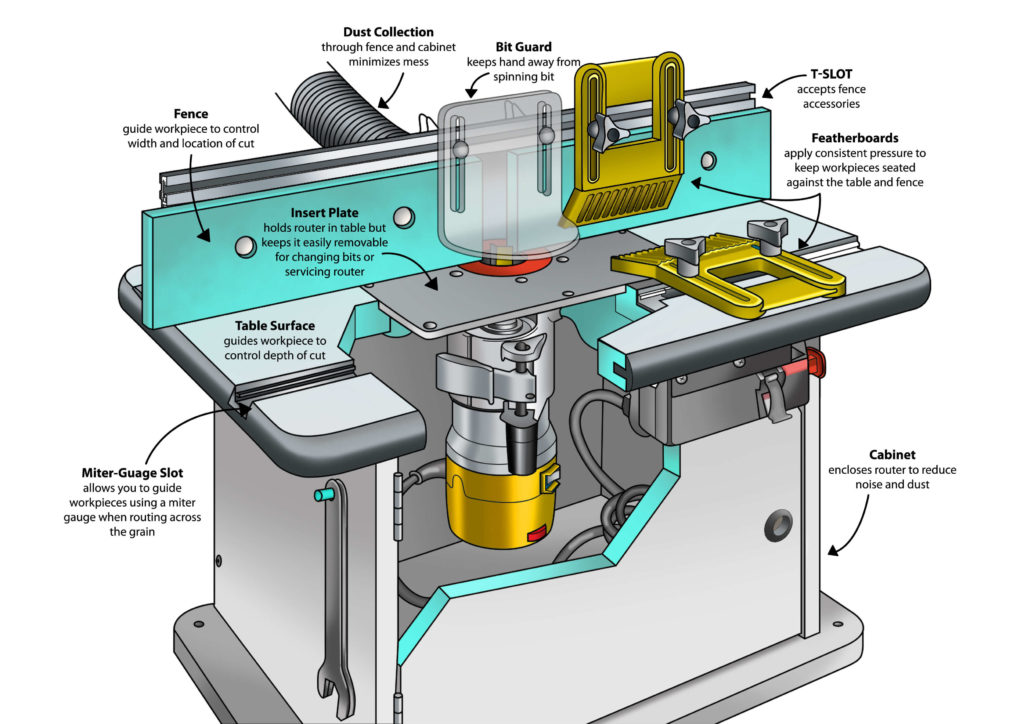 Dust Collection
through fence and cabinet minimizes mess

Bit Guard
keeps hand away from spinning bit

T-SLOT
accepts fence accessories

Fence
guide workpiece to control width and location of cut

Featherboards
apply consistent pressure to keep workpieces seated against the table and fence

Insert Plate
holds router in table but keeps it easily removable for changing bits or servicing router

Table Surface
guides workpiece to control depth of cut

Miter-Guage Slot
allows you to guide workpieces using a miter gauge when routing across the grain

Cabinet
encloses router to reduce noise and dust